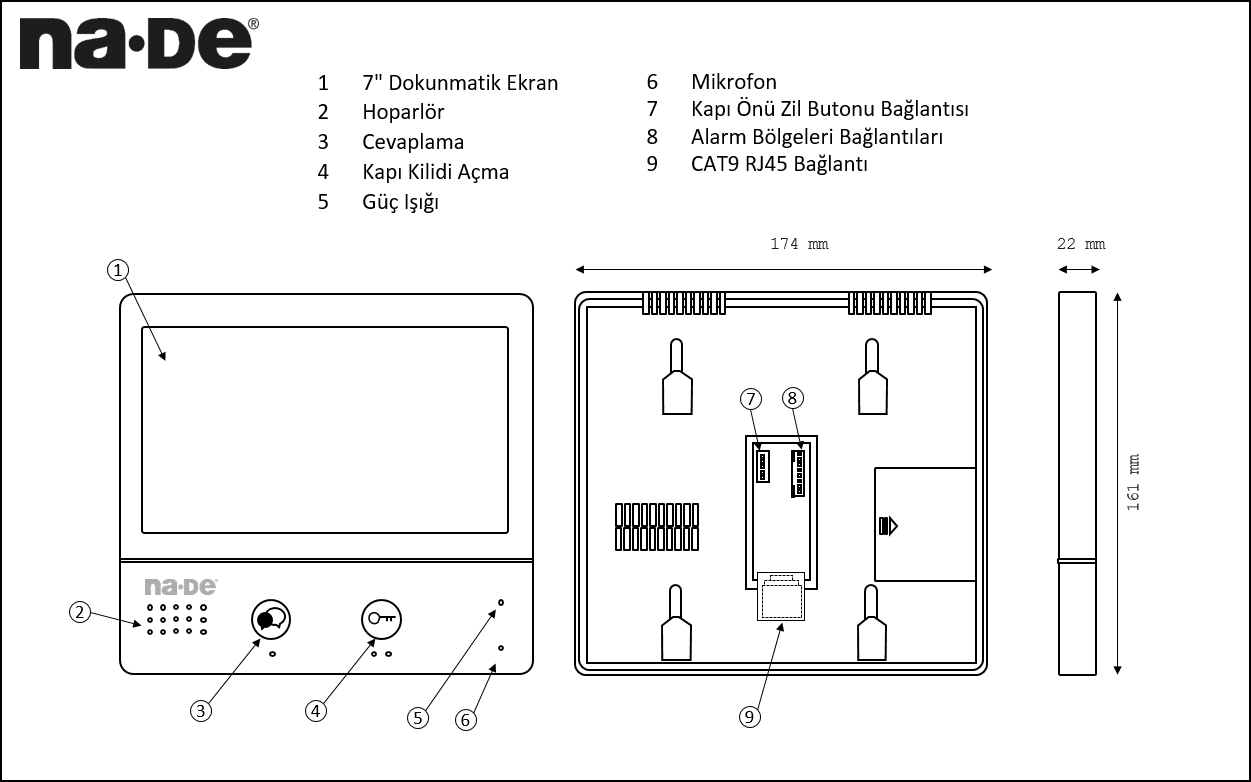 na·De®

1 7" Dokunmatik Ekran
2 Hoparlör
3 Cevaplama
4 Kapı Kilidi Açma
5 Güç Işığı

6 Mikrofon
7 Kapı Önü Zil Butonu Bağlantısı
8 Alarm Bölgeleri Bağlantıları
9 CAT9 RJ45 Bağlantı

174 mm

22 mm

161 mm

1

na·De

2
3
4
5
6
7
8
9