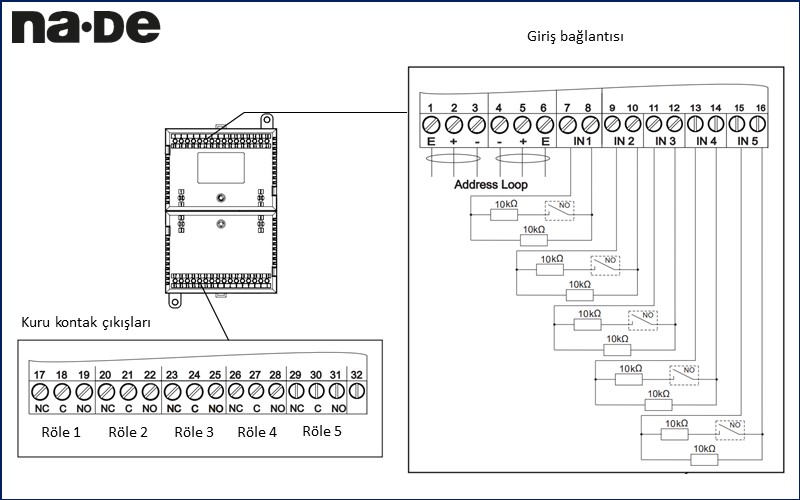 na·De

Giriş bağlantısı

1 2 3 4 5 6 7 8 9 10 11 12 13 14 15 16

E + - - + E IN1 IN 2 IN 3 IN 4 IN 5

Address Loop

10kΩ NO
10kΩ
10kΩ NO
10kΩ
10kΩ NO
10kΩ
10kΩ NO
10kΩ
10kΩ NO
10kΩ

Kuru kontak çıkışları

17 18 19 20 21 22 23 24 25 26 27 28 29 30 31 32

NC C NO NC C NO NC C NO NC C NO NC C NO

Röle 1 Röle 2 Röle 3 Röle 4 Röle 5